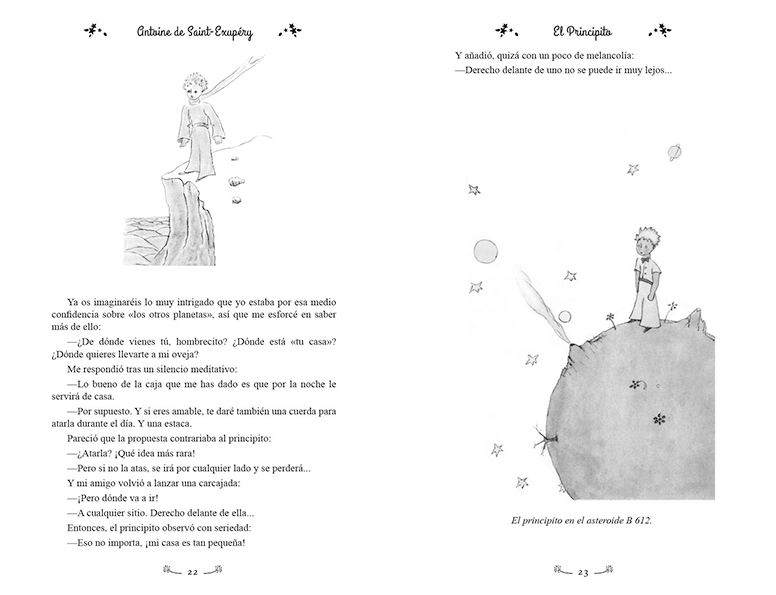 Antoine de Saint-Exupéry

Ya os imaginaréis lo muy intrigado que yo estaba por esa medio confidencia sobre «los otros planetas», así que me esforcé en saber más de ello:

—¿De dónde vienes tú, hombrecito? ¿Dónde está «tu casa»? ¿Dónde quieres llevarte a mi oveja?

Me respondió tras un silencio meditativo:

—Lo bueno de la caja que me has dado es que por la noche le servirá de casa.

—Por supuesto. Y si eres amable, te daré también una cuerda para atarla durante el día. Y una estaca.

Pareció que la propuesta contrariaba al principito:

—¿Atarla? ¡Qué idea más rara!

—Pero si no la atas, se irá por cualquier lado y se perderá...

Y mi amigo volvió a lanzar una carcajada:

—¡Pero dónde va a ir!

—A cualquier sitio. Derecho delante de ella...

Entonces, el principito observó con seriedad:

—Eso no importa, ¡mi casa es tan pequeña!

22

El Principito

Y añadió, quizá con un poco de melancolía:

—Derecho delante de uno no se puede ir muy lejos...

El principito en el asteroide B 612.

23